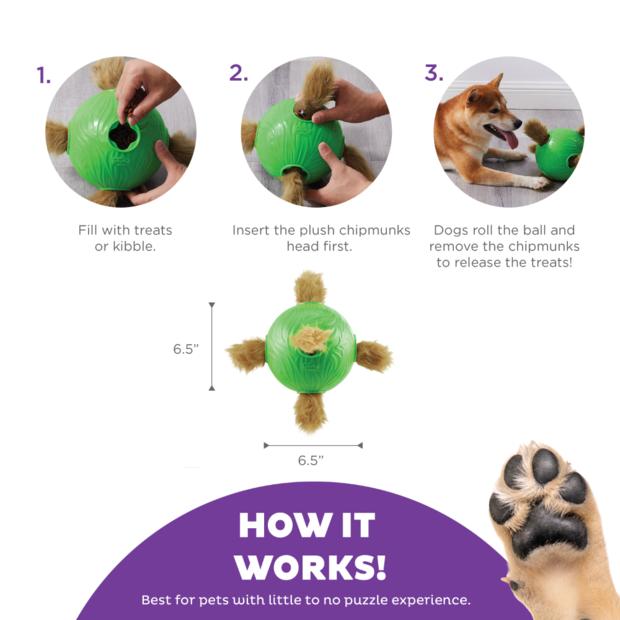 1.

Fill with treats or kibble.

2.

Insert the plush chipmunks head first.

3.

Dogs roll the ball and remove the chipmunks to release the treats!

6.5"

6.5"

HOW IT WORKS!

Best for pets with little to no puzzle experience.