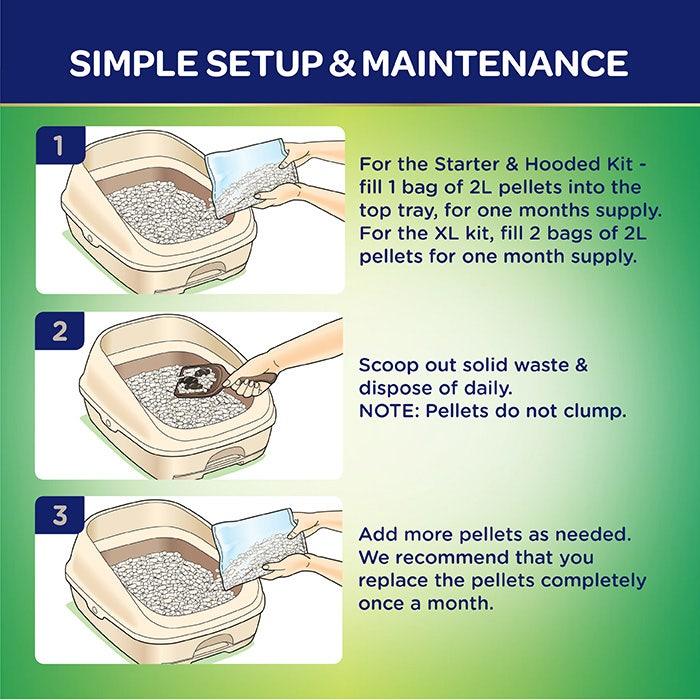 SIMPLE SETUP & MAINTENANCE

1

For the Starter & Hooded Kit - fill 1 bag of 2L pellets into the top tray, for one months supply. For the XL kit, fill 2 bags of 2L pellets for one month supply.

2

Scoop out solid waste & dispose of daily.
NOTE: Pellets do not clump.

3

Add more pellets as needed. We recommend that you replace the pellets completely once a month.